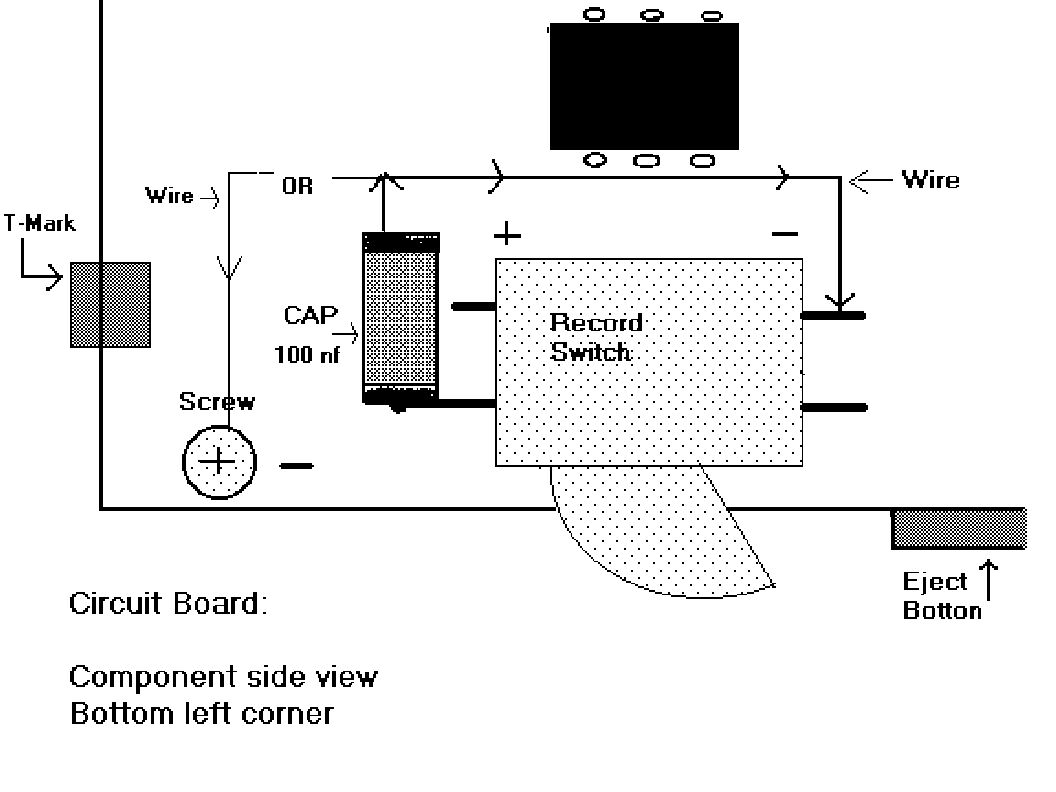 Wire
OR
Wire
T-Mark
+
−
CAP
100 nf
Record Switch
Screw
−
Eject Botton

Circuit Board:

Component side view
Bottom left corner